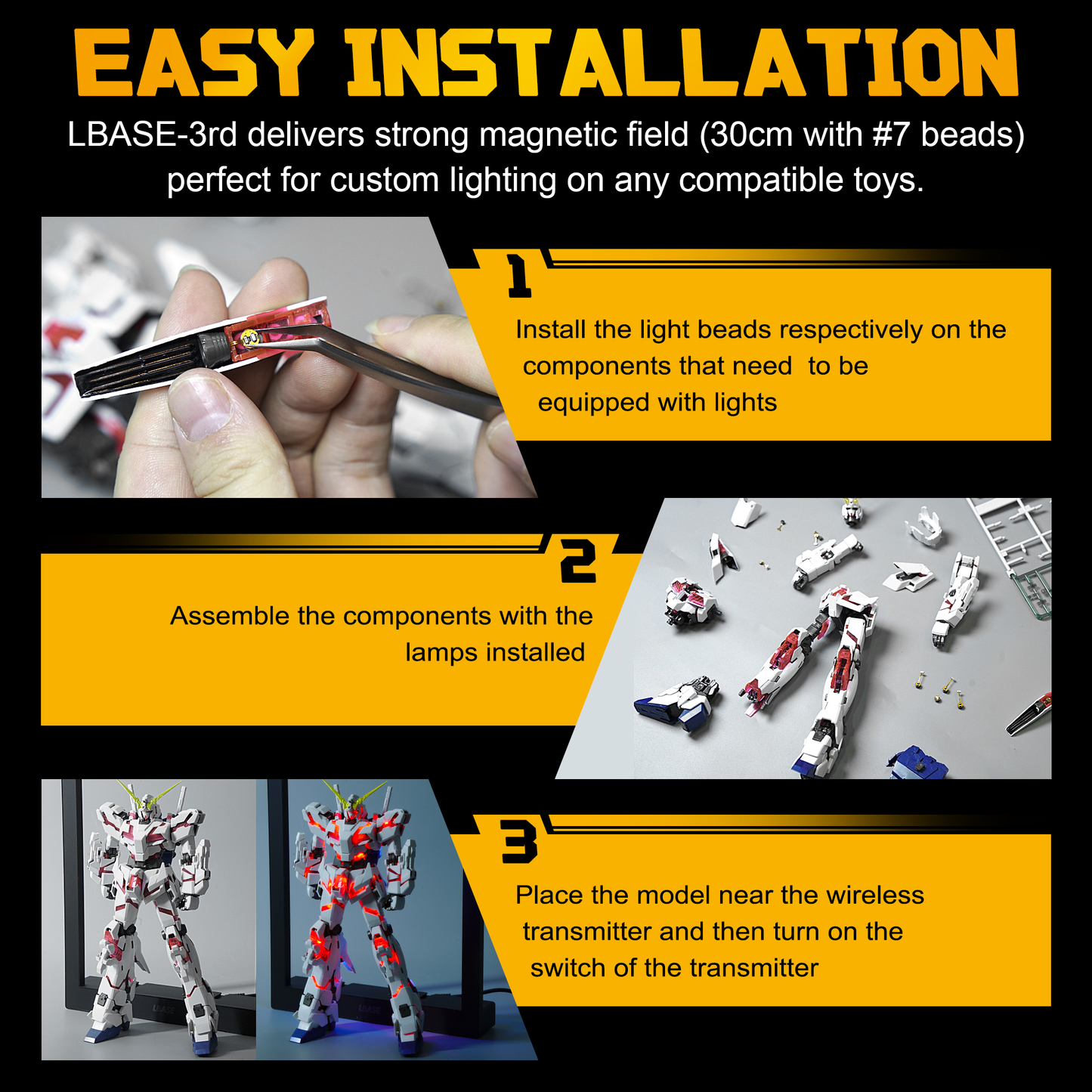 EASY INSTALLATION

LBASE-3rd delivers strong magnetic field (30cm with #7 beads) perfect for custom lighting on any compatible toys.

1

Install the light beads respectively on the components that need to be equipped with lights

2

Assemble the components with the lamps installed

3

Place the model near the wireless transmitter and then turn on the switch of the transmitter

LBASE

LBASE